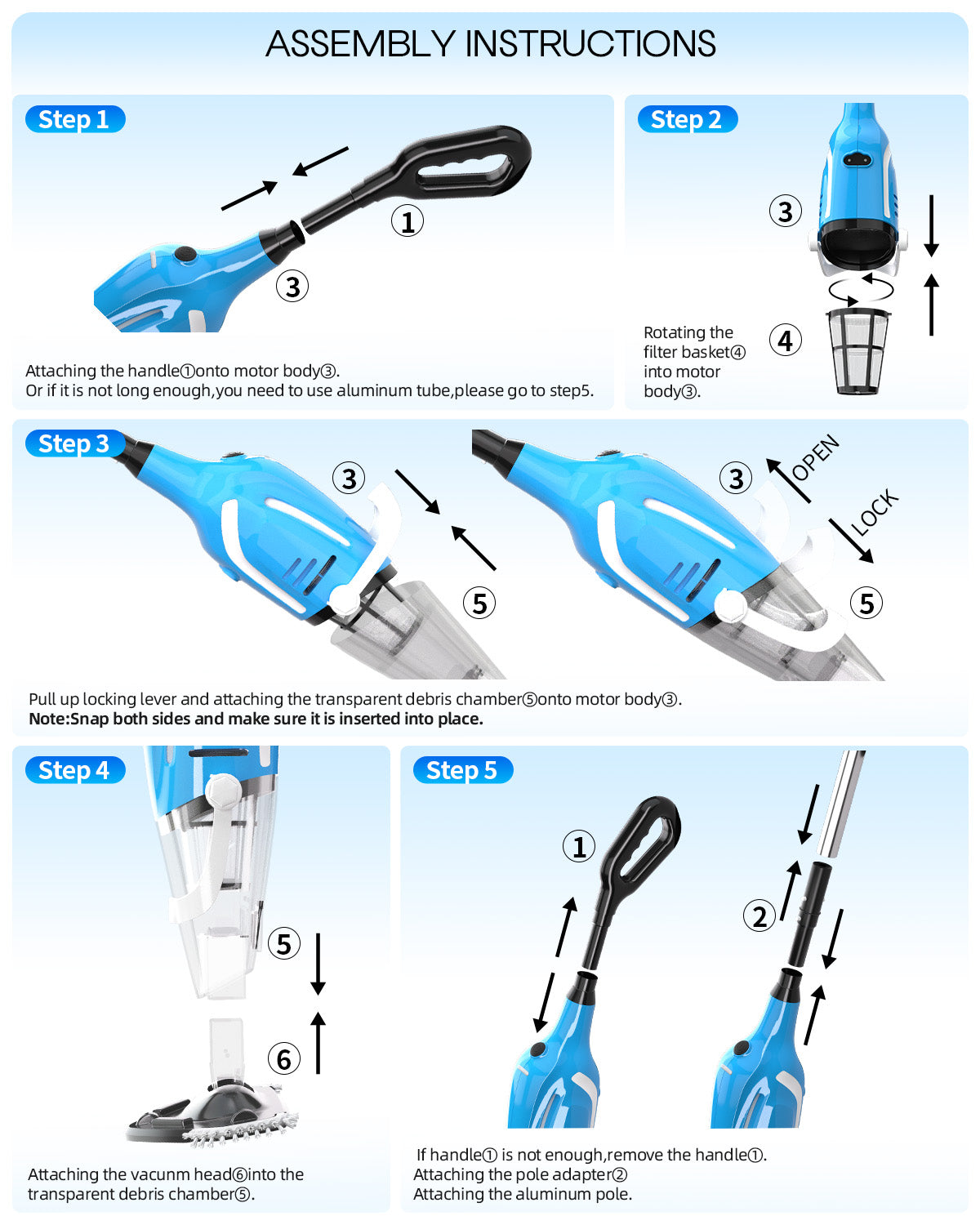 ASSEMBLY INSTRUCTIONS

Step 1

①

③

Attaching the handle①onto motor body③.
Or if it is not long enough,you need to use aluminum tube,please go to step5.

Step 2

③

④

Rotating the filter basket④ into motor body③.

Step 3

③

⑤

③

OPEN

LOCK

⑤

Pull up locking lever and attaching the transparent debris chamber⑤onto motor body③.
Note:Snap both sides and make sure it is inserted into place.

Step 4

⑤

⑥

Attaching the vacunm head⑥into the transparent debris chamber⑤.

Step 5

①

②

If handle① is not enough,remove the handle①.
Attaching the pole adapter②
Attaching the aluminum pole.